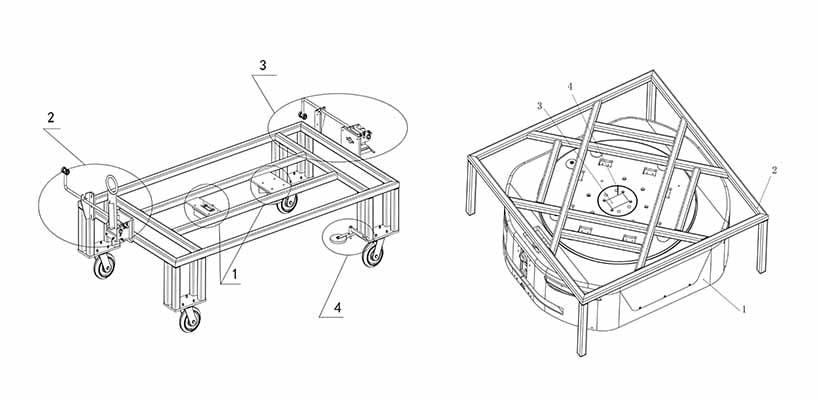 3
2
1
4
4
3
2
1